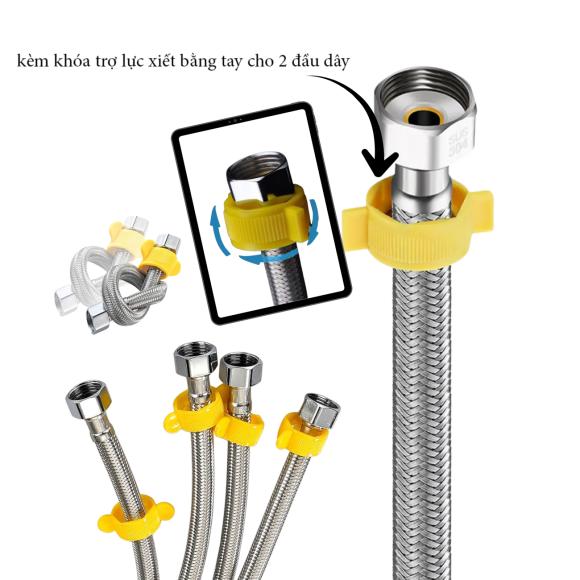 kèm khóa trợ lực xiết bằng tay cho 2 đầu dây

SUS 304